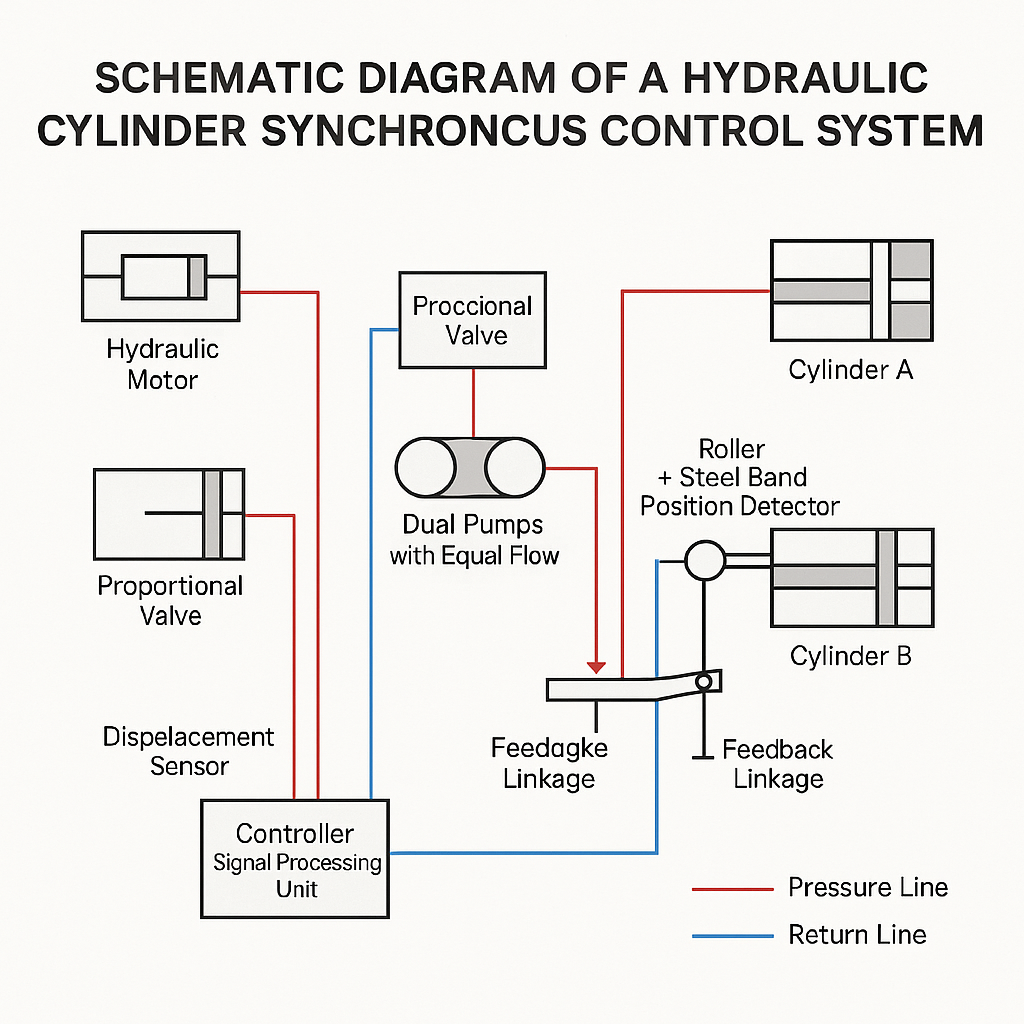 SCHEMATIC DIAGRAM OF A HYDRAULIC CYLINDER SYNCHRONCUS CONTROL SYSTEM

Hydraulic Motor

Proccional Valve

Cylinder A

Dual Pumps with Equal Flow

Roller + Steel Band Position Detector

Proportional Valve

Cylinder B

Dispelacement Sensor

Feedagke Linkage

Feedback Linkage

Controller Signal Processing Unit

Pressure Line

Return Line